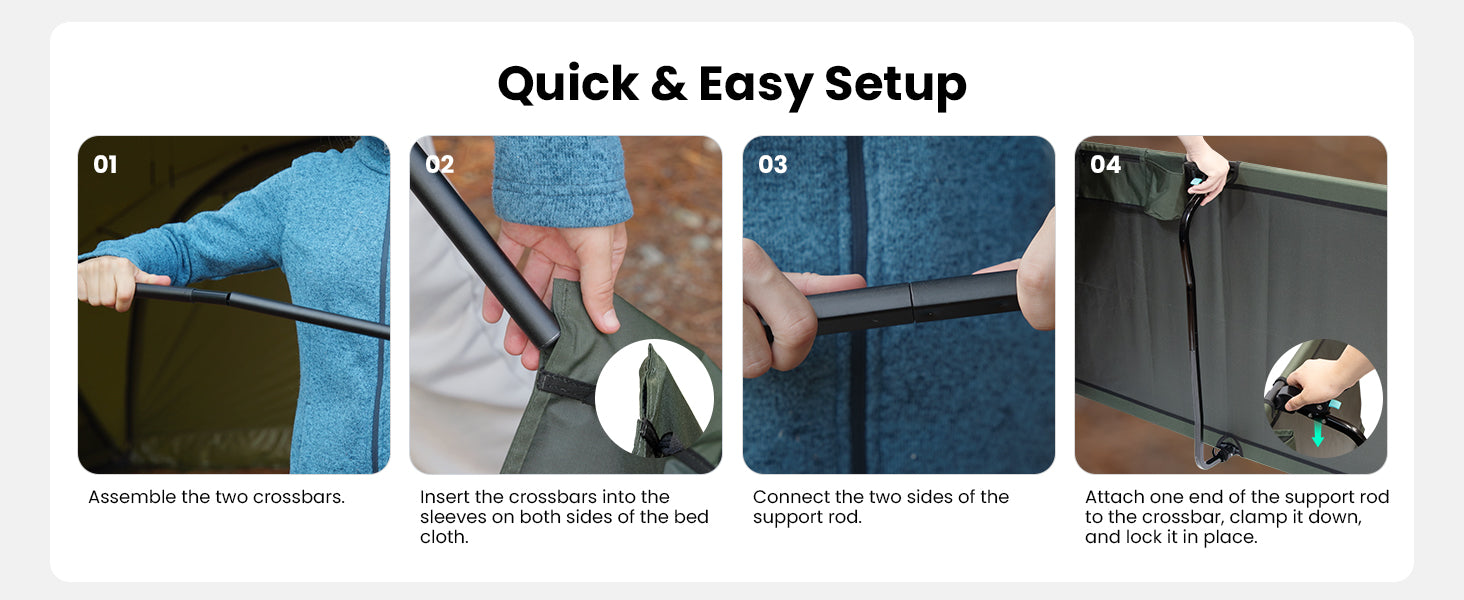 Quick & Easy Setup

01

Assemble the two crossbars.

02

Insert the crossbars into the sleeves on both sides of the bed cloth.

03

Connect the two sides of the support rod.

04

Attach one end of the support rod to the crossbar, clamp it down, and lock it in place.