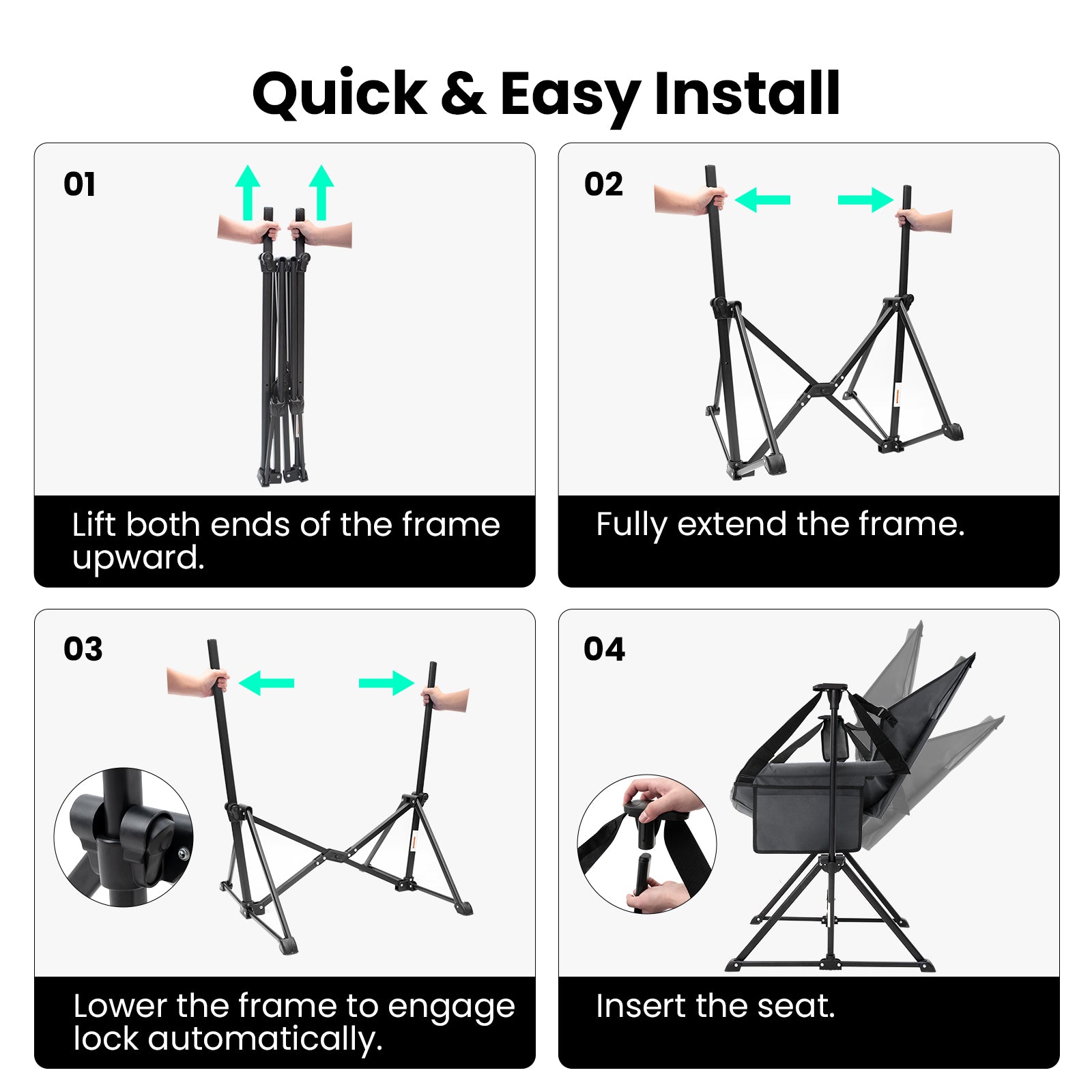 Quick & Easy Install

01

Lift both ends of the frame upward.

02

Fully extend the frame.

03

Lower the frame to engage lock automatically.

04

Insert the seat.