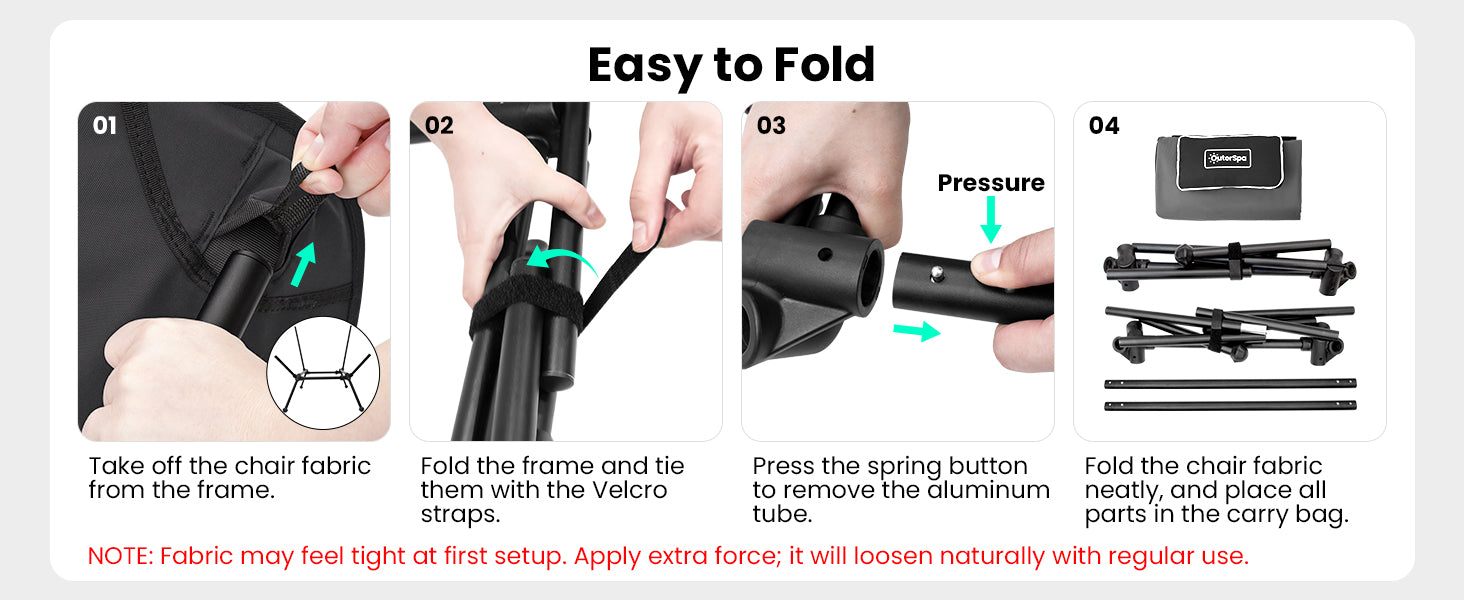 Easy to Fold

01

Take off the chair fabric from the frame.

02

Fold the frame and tie them with the Velcro straps.

03

Pressure

Press the spring button to remove the aluminum tube.

04

OuterSpa

Fold the chair fabric neatly, and place all parts in the carry bag.

NOTE: Fabric may feel tight at first setup. Apply extra force; it will loosen naturally with regular use.