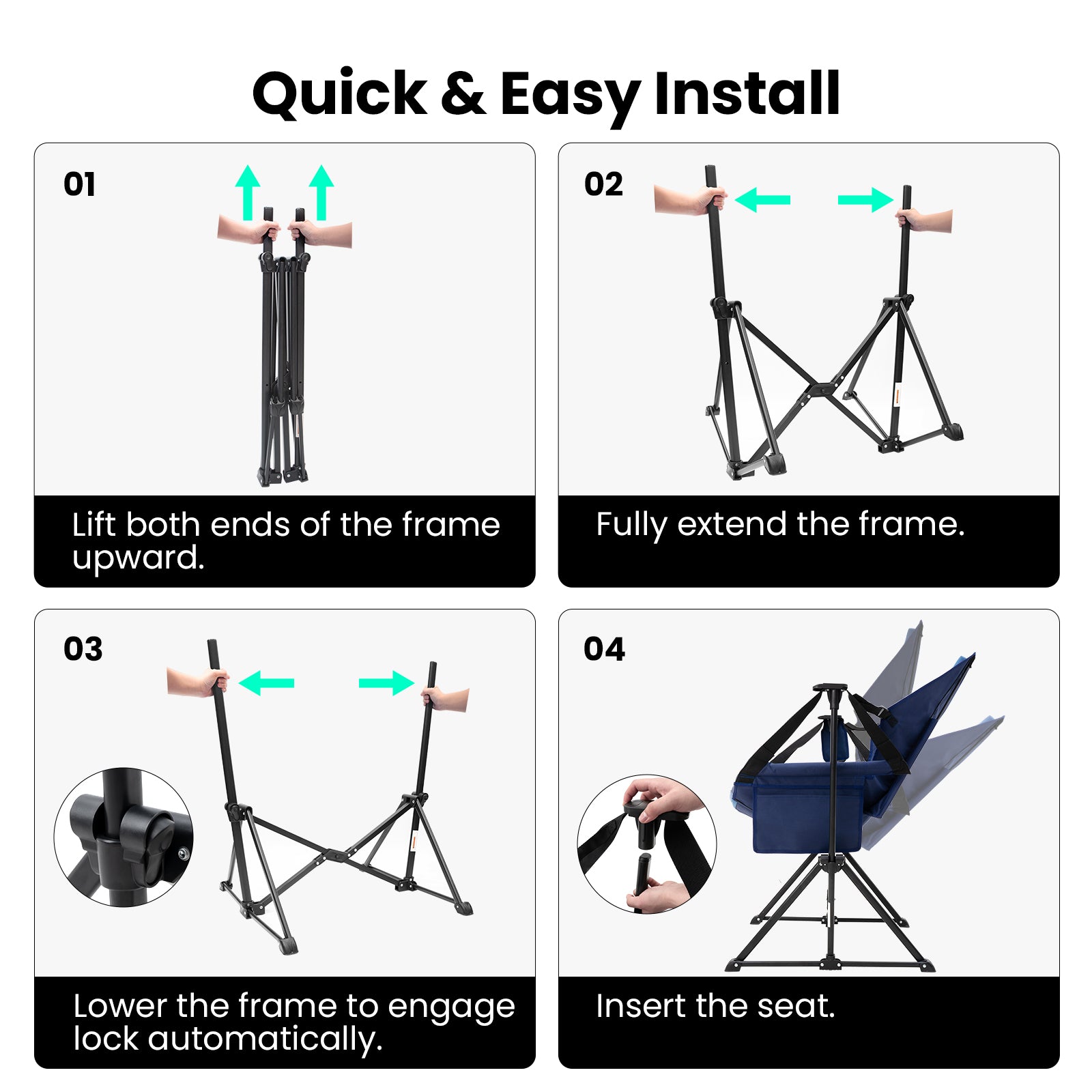 Quick & Easy Install

01

Lift both ends of the frame upward.

02

Fully extend the frame.

03

Lower the frame to engage lock automatically.

04

Insert the seat.