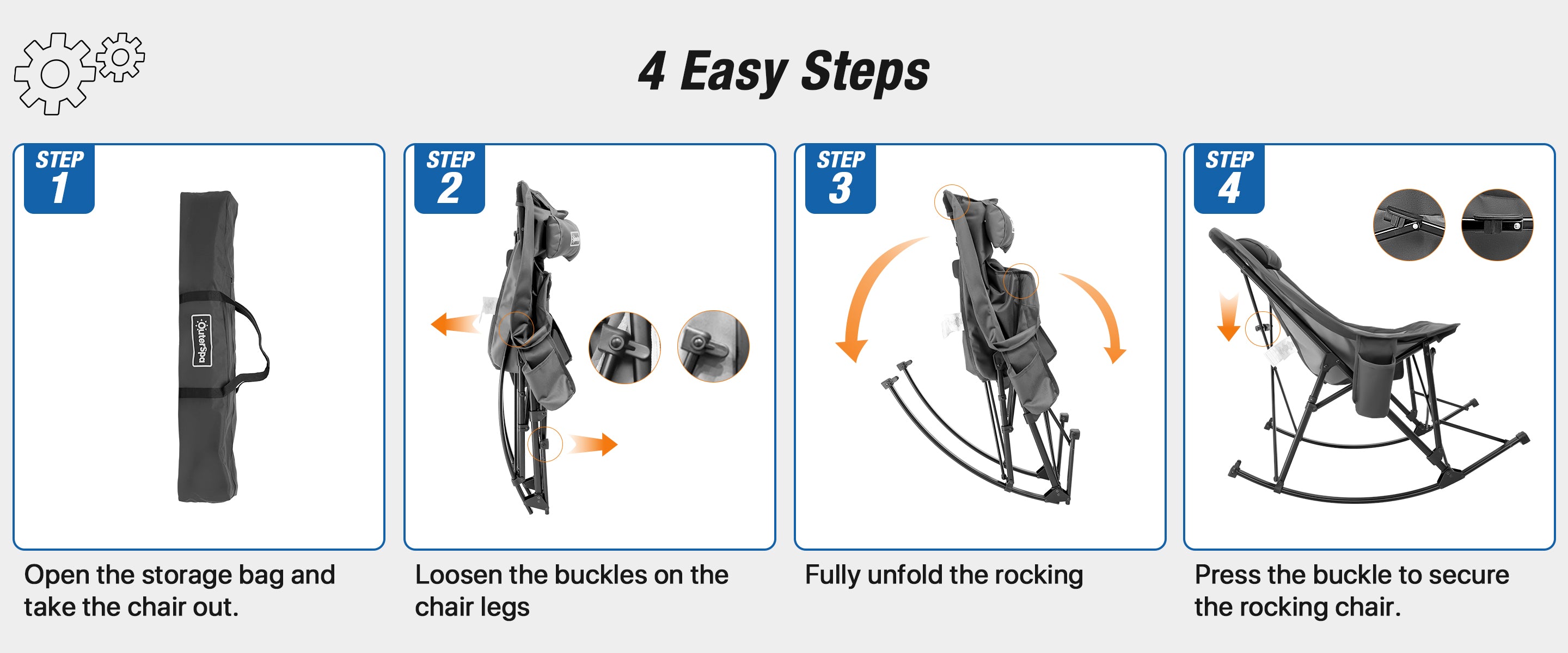 4 Easy Steps

STEP 1

OuterSpa

Open the storage bag and take the chair out.

STEP 2

Loosen the buckles on the chair legs

STEP 3

Fully unfold the rocking

STEP 4

Press the buckle to secure the rocking chair.