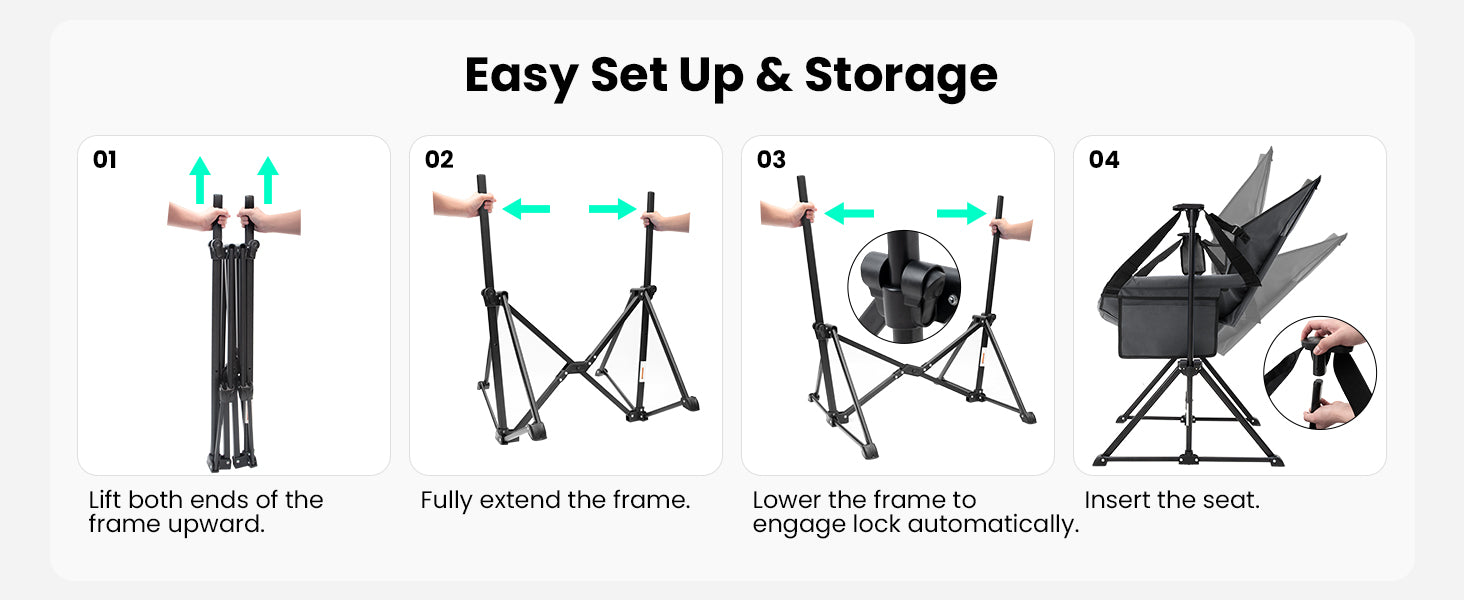 Easy Set Up & Storage

01

Lift both ends of the frame upward.

02

Fully extend the frame.

03

Lower the frame to engage lock automatically.

04

Insert the seat.